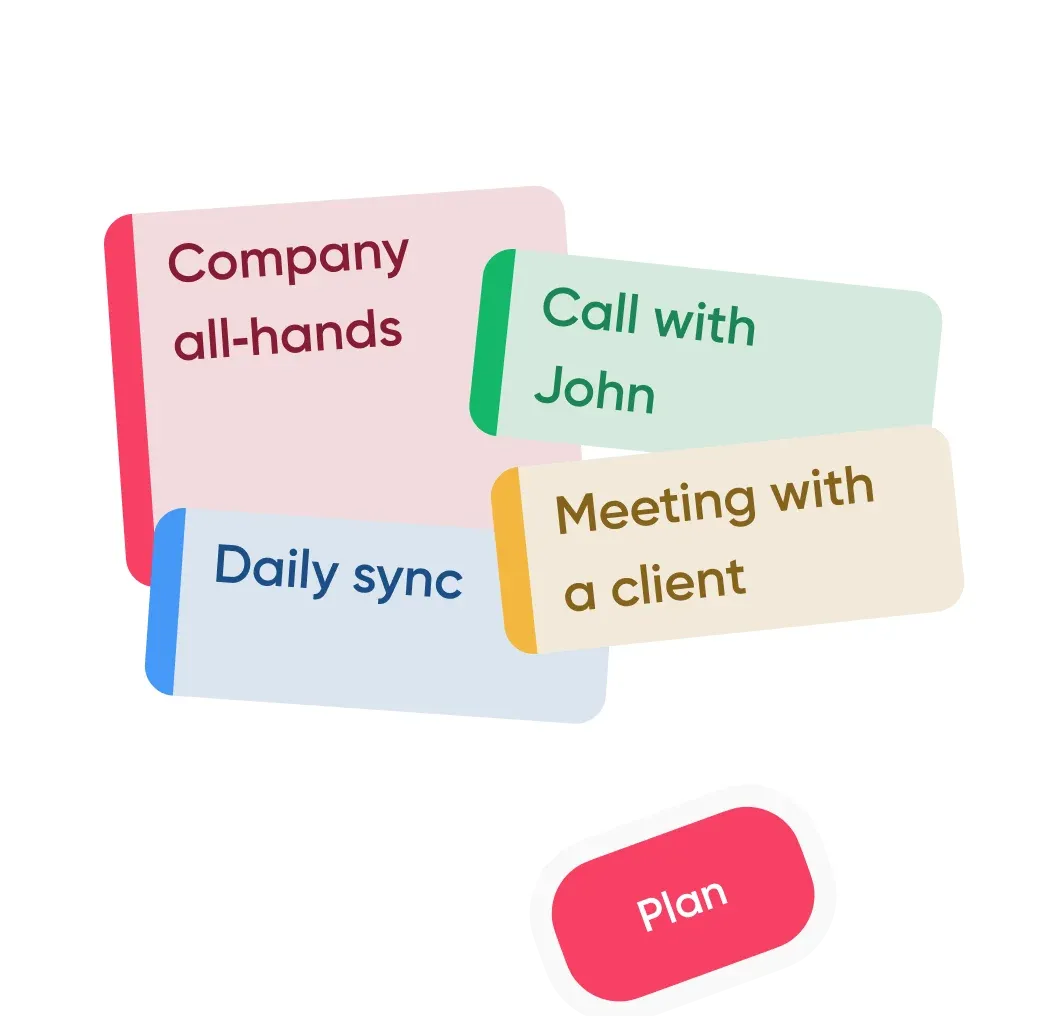 Company all-hands

Call with John

Daily sync

Meeting with a client

Plan